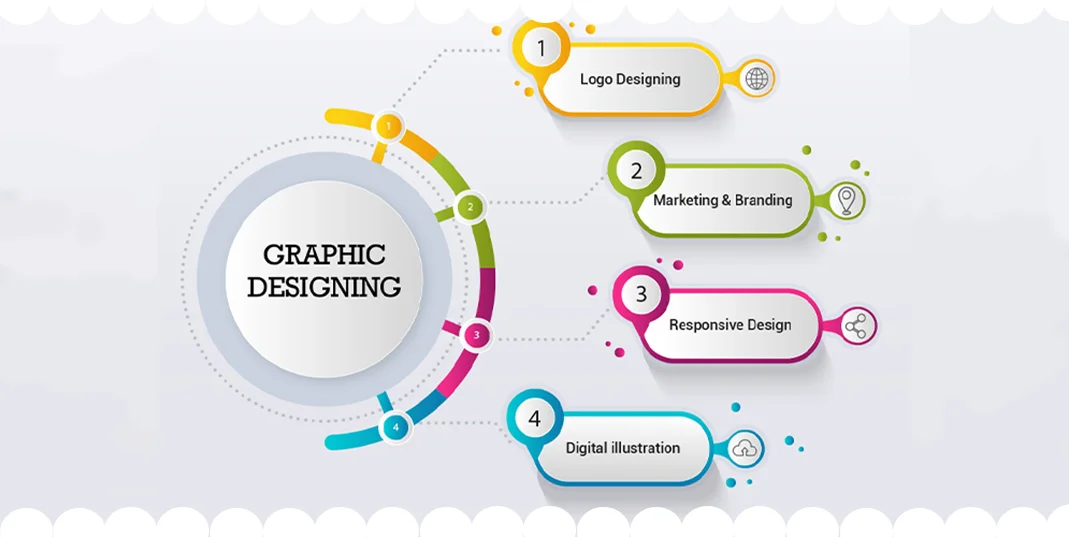 GRAPHIC DESIGNING

1
2
3
4

1
Logo Designing

2
Marketing & Branding

3
Responsive Design

4
Digital illustration